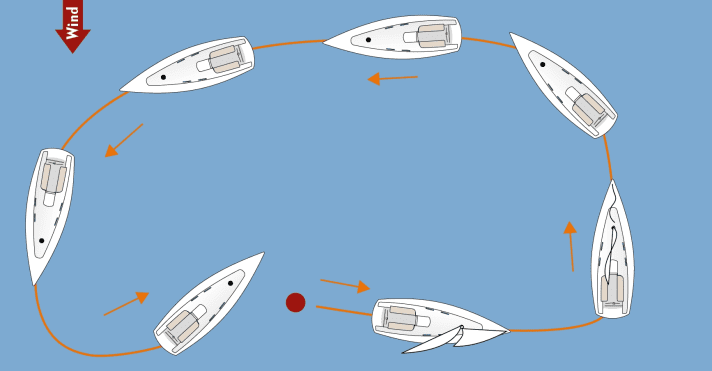 Wind