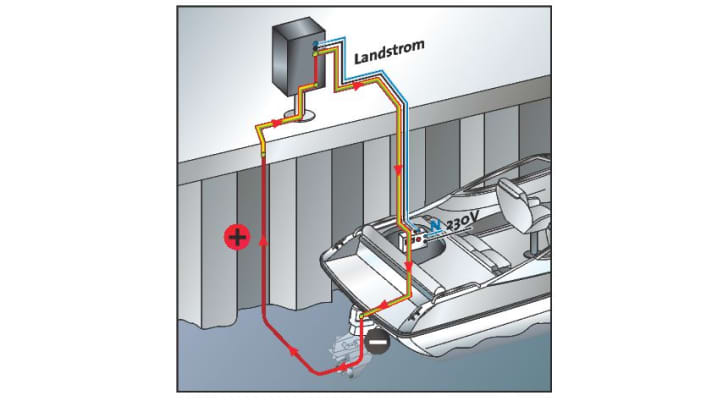 Landstrom

N 230V

+

−