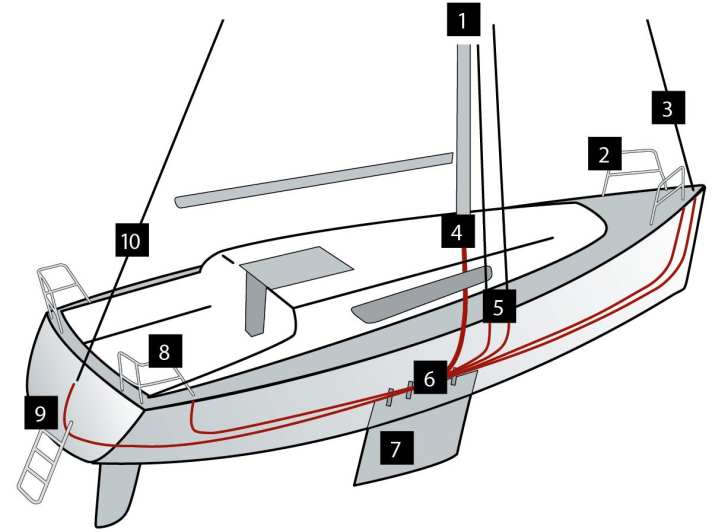 1
3
2
10
4
5
8
6
9
7