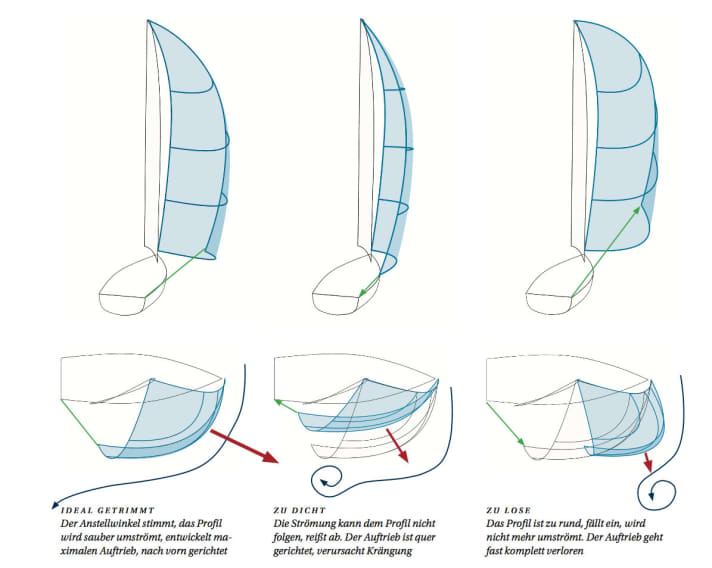 IDEAL GETRIMMT
Der Anstellwinkel stimmt, das Profil wird sauber umströmt, entwickelt maximalen Auftrieb, nach vorn gerichtet

ZU DICHT
Die Strömung kann dem Profil nicht folgen, reißt ab. Der Auftrieb ist quer gerichtet, verursacht Krängung

ZU LOSE
Das Profil ist zu rund, fällt ein, wird nicht mehr umströmt. Der Auftrieb geht fast komplett verloren