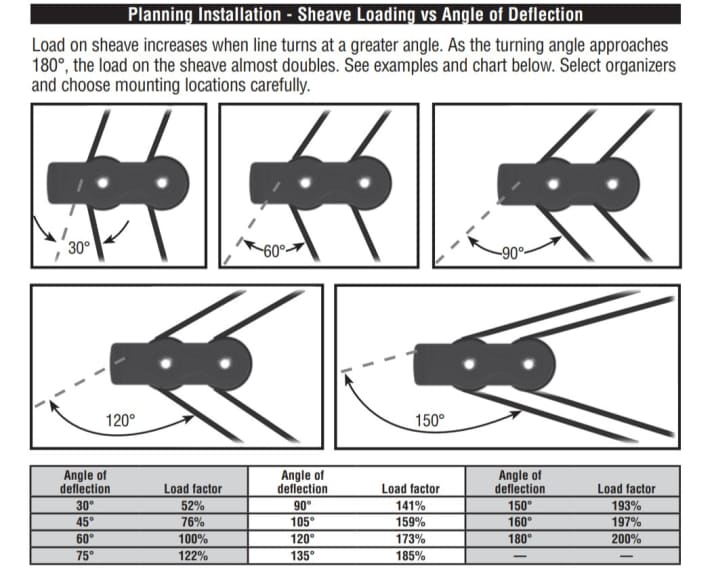 Planning Installation - Sheave Loading vs Angle of Deflection

Load on sheave increases when line turns at a greater angle. As the turning angle approaches 180°, the load on the sheave almost doubles. See examples and chart below. Select organizers and choose mounting locations carefully.

30°

60°

90°

120°

150°

| Angle of deflection | Load factor | Angle of deflection | Load factor | Angle of deflection | Load factor |
|---|---|---|---|---|---|
| 30° | 52% | 90° | 141% | 150° | 193% |
| 45° | 76% | 105° | 159% | 160° | 197% |
| 60° | 100% | 120° | 173% | 180° | 200% |
| 75° | 122% | 135° | 185% | — | — |