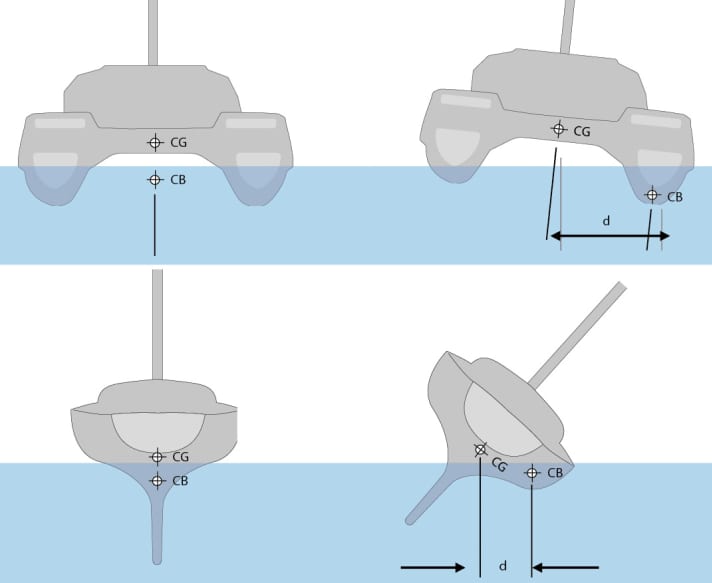 CG
CB
CG
CB
d
CG
CB
CG
CB
d