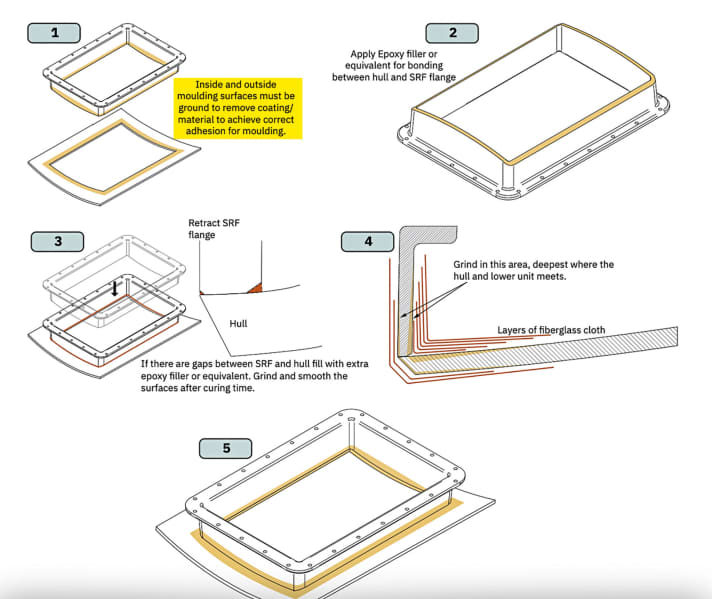 1

Inside and outside moulding surfaces must be ground to remove coating/ material to achieve correct adhesion for moulding.

2

Apply Epoxy filler or equivalent for bonding between hull and SRF flange

3

Retract SRF flange

Hull

If there are gaps between SRF and hull fill with extra epoxy filler or equivalent. Grind and smooth the surfaces after curing time.

4

Grind in this area, deepest where the hull and lower unit meets.

Layers of fiberglass cloth

5