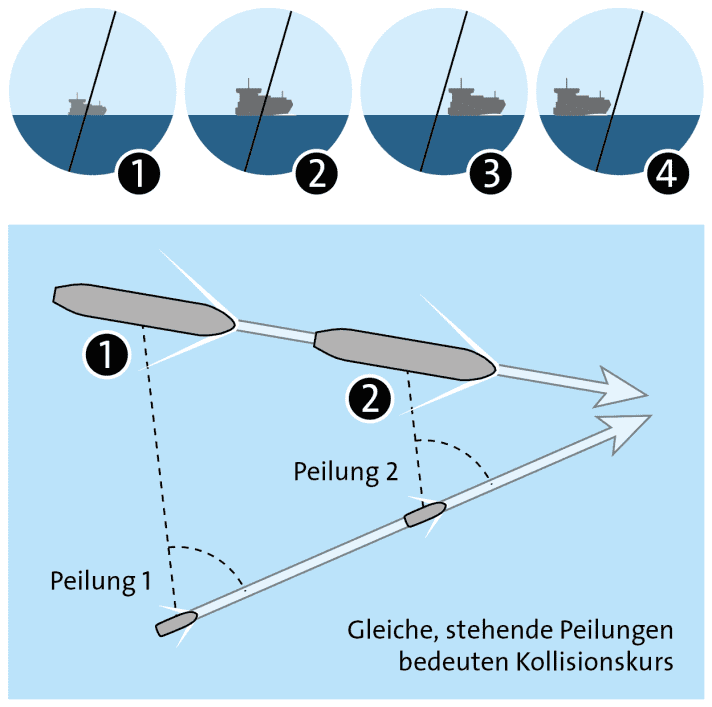 1
2
3
4

1
2
Peilung 2
Peilung 1

Gleiche, stehende Peilungen bedeuten Kollisionskurs