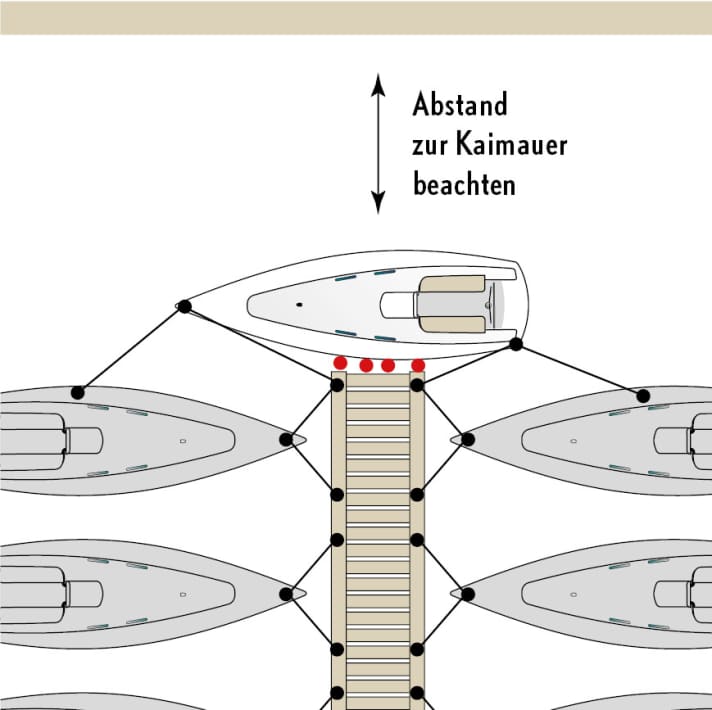 Abstand
zur Kaimauer
beachten