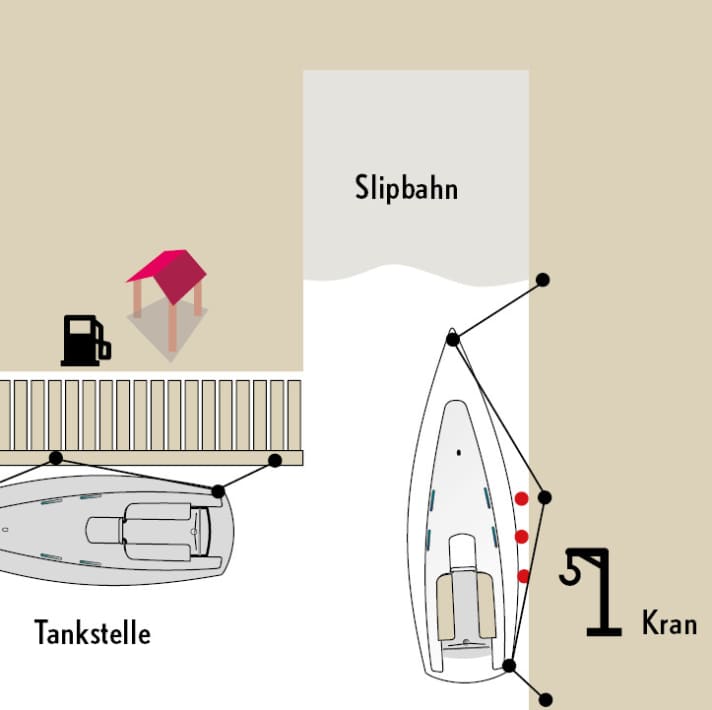 Slipbahn

Tankstelle

Kran