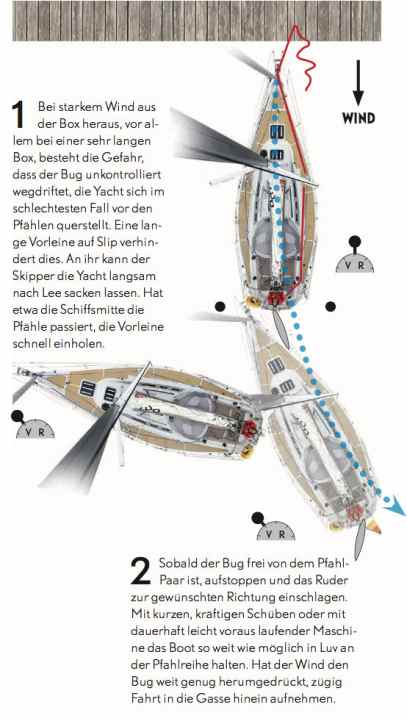 WIND

1 Bei starkem Wind aus der Box heraus, vor allem bei einer sehr langen Box, besteht die Gefahr, dass der Bug unkontrolliert wegdriftet, die Yacht sich im schlechtesten Fall vor den Pfählen querstellt. Eine lange Vorleine auf Slip verhindert dies. An ihr kann der Skipper die Yacht langsam nach Lee sacken lassen. Hat etwa die Schiffsmitte die Pfähle passiert, die Vorleine schnell einholen.

V R

V R

V R

2 Sobald der Bug frei von dem Pfahl-Paar ist, aufstoppen und das Ruder zur gewünschten Richtung einschlagen. Mit kurzen, kräftigen Schüben oder mit dauerhaft leicht voraus laufender Maschine das Boot so weit wie möglich in Luv an der Pfahlreihe halten. Hat der Wind den Bug weit genug herumgedrückt, zügig Fahrt in die Gasse hinein aufnehmen.