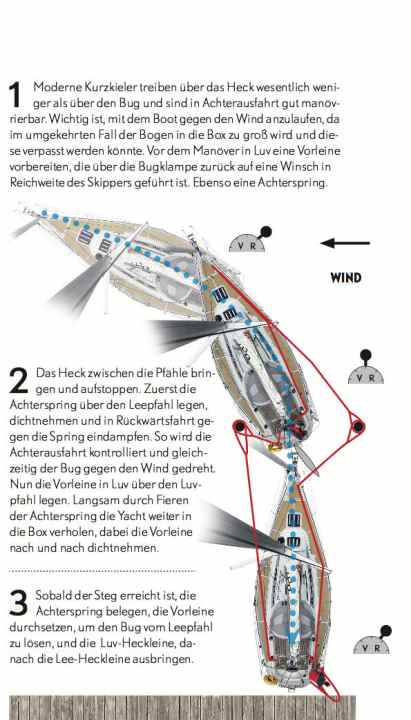 1 Moderne Kurzkieler treiben über das Heck wesentlich weniger als über den Bug und sind in Achterausfahrt gut manövrierbar. Wichtig ist, mit dem Boot gegen den Wind anzulaufen, da im umgekehrten Fall der Bogen in die Box zu groß wird und diese verpasst werden könnte. Vor dem Manöver in Luv eine Vorleine vorbereiten, die über die Bugklampe zurück auf eine Winsch in Reichweite des Skippers geführt ist. Ebenso eine Achterspring.

V R

WIND

V R

2 Das Heck zwischen die Pfähle bringen und aufstoppen. Zuerst die Achterspring über den Leepfahl legen, dichtnehmen und in Rückwärtsfahrt gegen die Spring eindampfen. So wird die Achterausfahrt kontrolliert und gleichzeitig der Bug gegen den Wind gedreht. Nun die Vorleine in Luv über den Luvpfahl legen. Langsam durch Fieren der Achterspring die Yacht weiter in die Box verholen, dabei die Vorleine nach und nach dichtnehmen.

3 Sobald der Steg erreicht ist, die Achterspring belegen, die Vorleine durchsetzen, um den Bug vom Leepfahl zu lösen, und die Luv-Heckleine, danach die Lee-Heckleine ausbringen.

V R