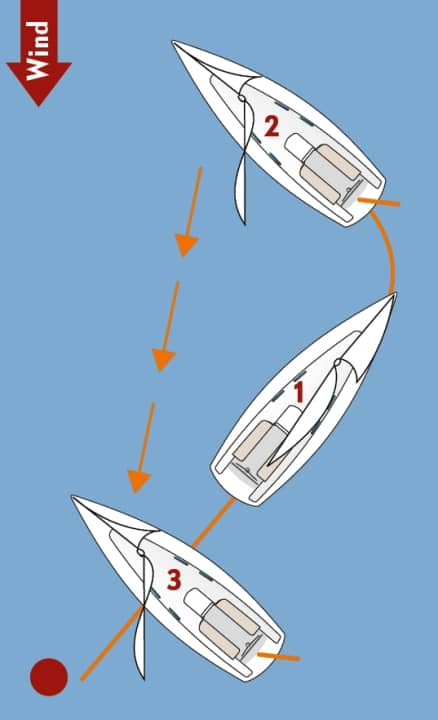 Wind
2
1
3