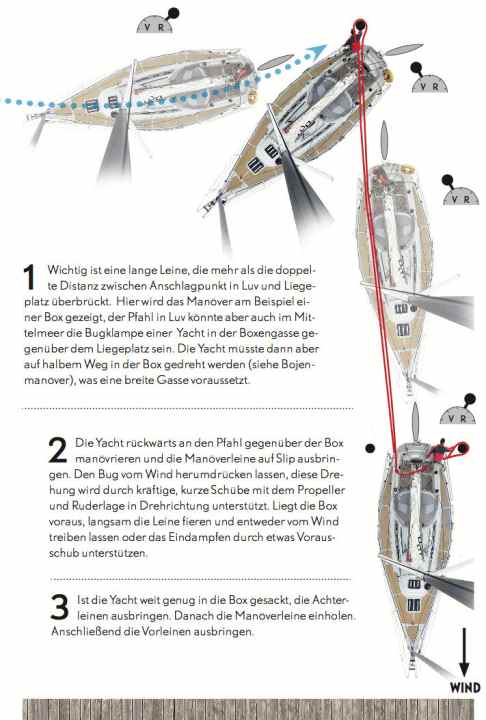 V R

V R

V R

V R

1 Wichtig ist eine lange Leine, die mehr als die doppelte Distanz zwischen Anschlagpunkt in Luv und Liegeplatz überbrückt. Hier wird das Manöver am Beispiel einer Box gezeigt, der Pfahl in Luv könnte aber auch im Mittelmeer die Bugklampe einer Yacht in der Boxengasse gegenüber dem Liegeplatz sein. Die Yacht müsste dann aber auf halbem Weg in der Box gedreht werden (siehe Bojenmanöver), was eine breite Gasse voraussetzt.

2 Die Yacht rückwärts an den Pfahl gegenüber der Box manövrieren und die Manöverleine auf Slip ausbringen. Den Bug vom Wind herumdrücken lassen, diese Drehung wird durch kräftige, kurze Schübe mit dem Propeller und Ruderlage in Drehrichtung unterstützt. Liegt die Box voraus, langsam die Leine fieren und entweder vom Wind treiben lassen oder das Eindampfen durch etwas Vorausschub unterstützen.

3 Ist die Yacht weit genug in die Box gesackt, die Achterleinen ausbringen. Danach die Manöverleine einholen. Anschließend die Vorleinen ausbringen.

WIND