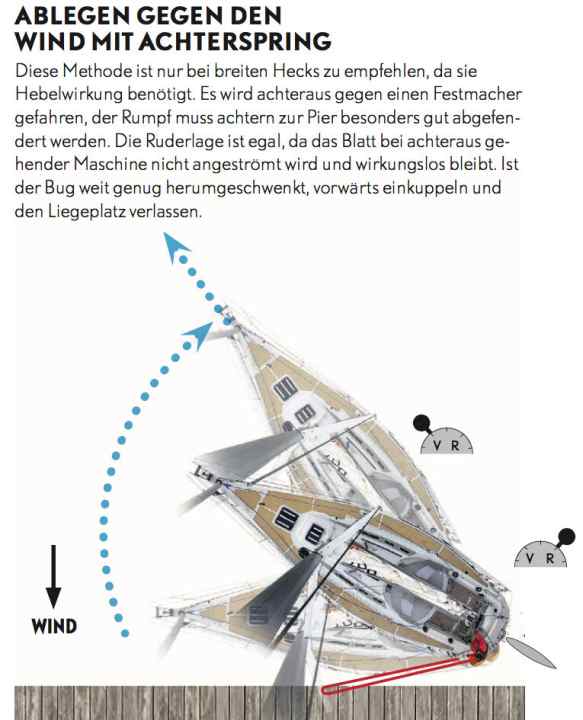 ABLEGEN GEGEN DEN WIND MIT ACHTERSPRING

Diese Methode ist nur bei breiten Hecks zu empfehlen, da sie Hebelwirkung benötigt. Es wird achteraus gegen einen Festmacher gefahren, der Rumpf muss achtern zur Pier besonders gut abgefendert werden. Die Ruderlage ist egal, da das Blatt bei achteraus gehender Maschine nicht angeströmt wird und wirkungslos bleibt. Ist der Bug weit genug herumgeschwenkt, vorwärts einkuppeln und den Liegeplatz verlassen.

V R

V R

WIND