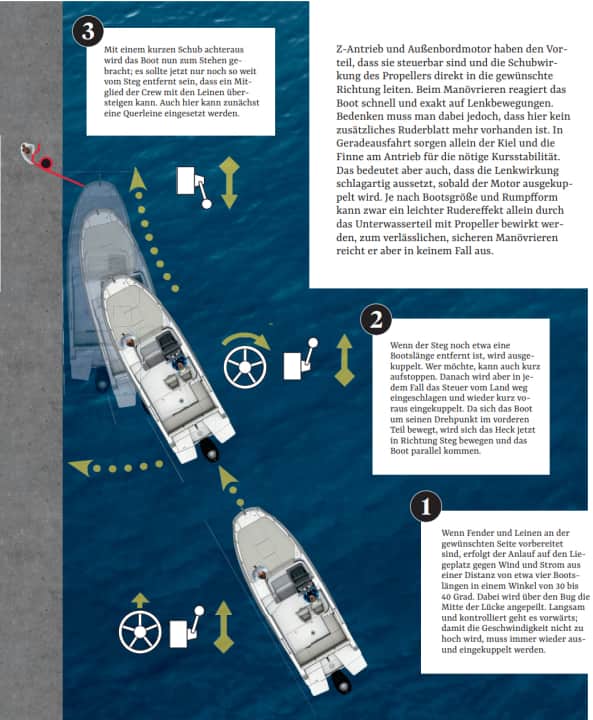 3

Mit einem kurzen Schub achteraus wird das Boot nun zum Stehen gebracht; es sollte jetzt nur noch so weit vom Steg entfernt sein, dass ein Mitglied der Crew mit den Leinen übersteigen kann. Auch hier kann zunächst eine Querleine eingesetzt werden.

Z-Antrieb und Außenbordmotor haben den Vorteil, dass sie steuerbar sind und die Schubwirkung des Propellers direkt in die gewünschte Richtung leiten. Beim Manövrieren reagiert das Boot schnell und exakt auf Lenkbewegungen. Bedenken muss man dabei jedoch, dass hier kein zusätzliches Ruderblatt mehr vorhanden ist. In Geradeausfahrt sorgen allein der Kiel und die Finne am Antrieb für die nötige Kursstabilität. Das bedeutet aber auch, dass die Lenkwirkung schlagartig aussetzt, sobald der Motor ausgekuppelt wird. Je nach Bootsgröße und Rumpfform kann zwar ein leichter Rudereffekt allein durch das Unterwasserteil mit Propeller bewirkt werden, zum verlässlichen, sicheren Manövrieren reicht er aber in keinem Fall aus.

2

Wenn der Steg noch etwa eine Bootslänge entfernt ist, wird ausgekuppelt. Wer möchte, kann auch kurz aufstoppen. Danach wird aber in jedem Fall das Steuer vom Land weg eingeschlagen und wieder kurz voraus eingekuppelt. Da sich das Boot um seinen Drehpunkt im vorderen Teil bewegt, wird sich das Heck jetzt in Richtung Steg bewegen und das Boot parallel kommen.

1

Wenn Fender und Leinen an der gewünschten Seite vorbereitet sind, erfolgt der Anlauf auf den Liegeplatz gegen Wind und Strom aus einer Distanz von etwa vier Bootslängen in einem Winkel von 30 bis 40 Grad. Dabei wird über den Bug die Mitte der Lücke angepeilt. Langsam und kontrolliert geht es vorwärts; damit die Geschwindigkeit nicht zu hoch wird, muss immer wieder aus- und eingekuppelt werden.