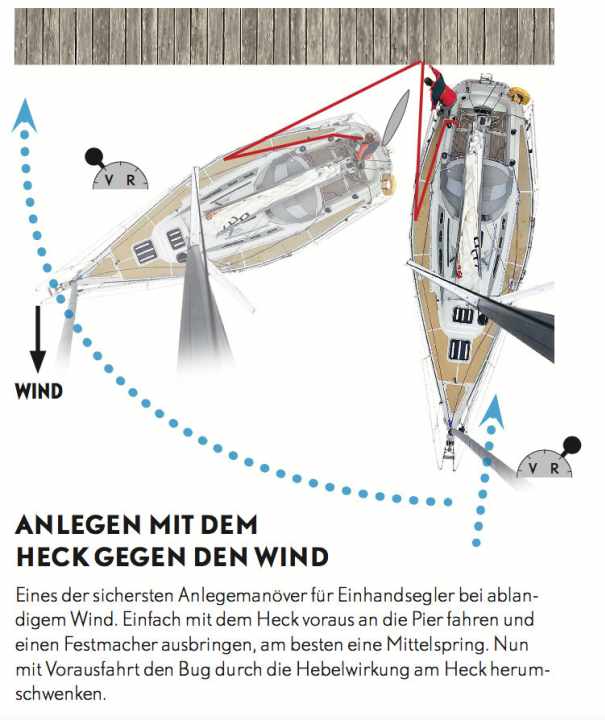 V R

WIND

V R

ANLEGEN MIT DEM HECK GEGEN DEN WIND

Eines der sichersten Anlegemanöver für Einhandsegler bei ablandigem Wind. Einfach mit dem Heck voraus an die Pier fahren und einen Festmacher ausbringen, am besten eine Mittelspring. Nun mit Vorausfahrt den Bug durch die Hebelwirkung am Heck herumschwenken.