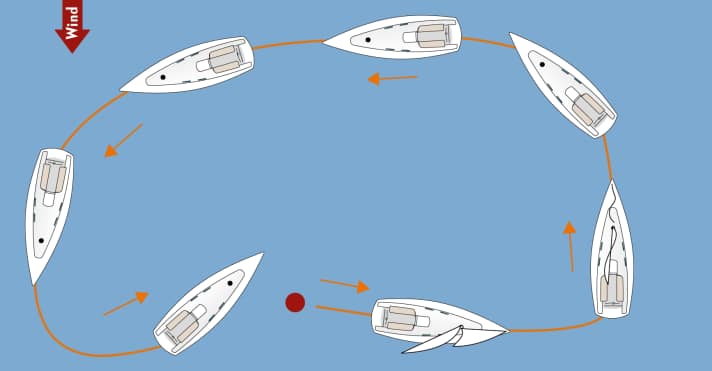 Wind