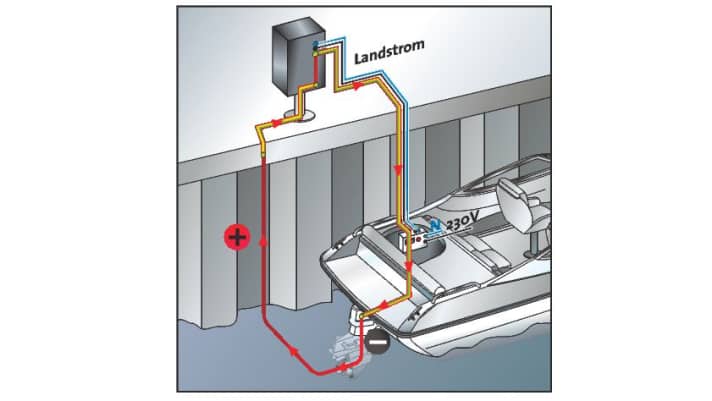 Landstrom

N 230V

+

−