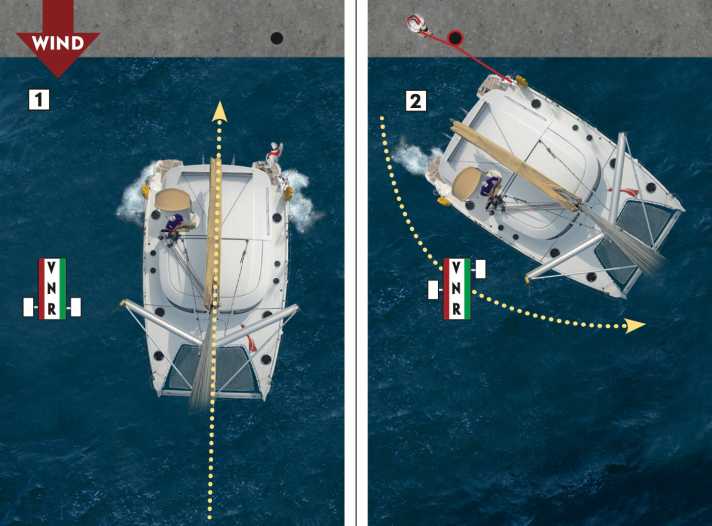 WIND

1

V
N
R

2

V
N
R