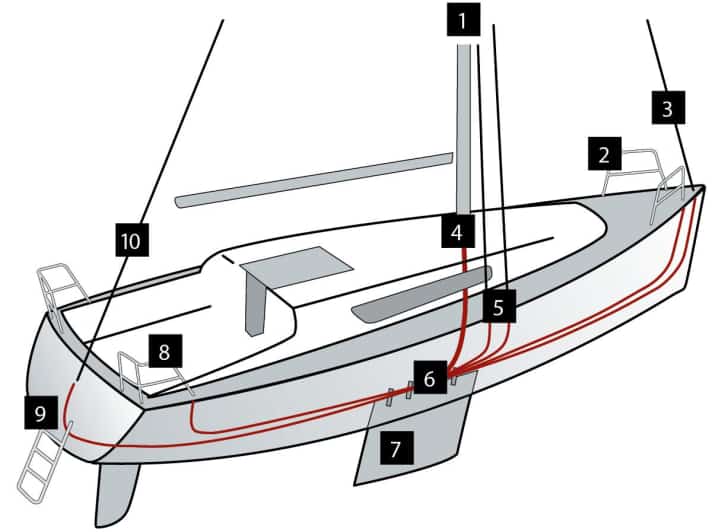 1
3
2
10
4
5
8
6
9
7