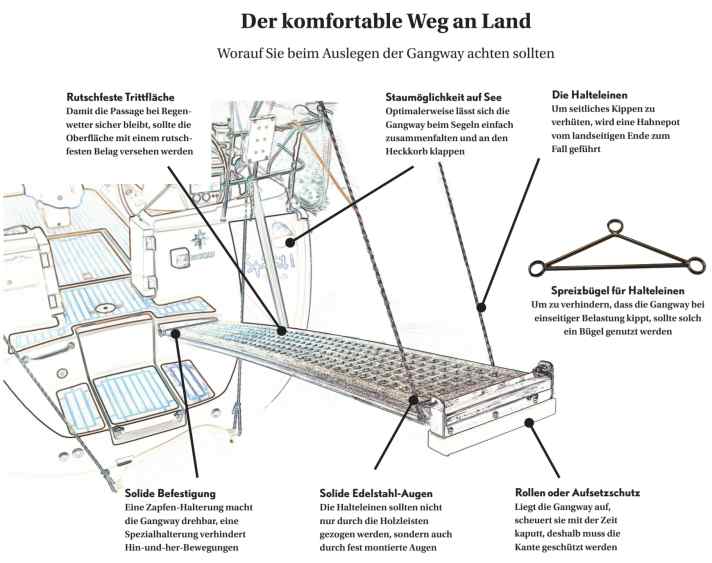 Der komfortable Weg an Land

Worauf Sie beim Auslegen der Gangway achten sollten

Rutschfeste Trittfläche
Damit die Passage bei Regenwetter sicher bleibt, sollte die Oberfläche mit einem rutschfesten Belag versehen werden

Staumöglichkeit auf See
Optimalerweise lässt sich die Gangway beim Segeln einfach zusammenfalten und an den Heckkorb klappen

Die Halteleinen
Um seitliches Kippen zu verhüten, wird eine Hahnepot vom landseitigen Ende zum Fall geführt

Spreizbügel für Halteleinen
Um zu verhindern, dass die Gangway bei einseitiger Belastung kippt, sollte solch ein Bügel genutzt werden

Solide Befestigung
Eine Zapfen-Halterung macht die Gangway drehbar, eine Spezialhalterung verhindert Hin-und-her-Bewegungen

Solide Edelstahl-Augen
Die Halteleinen sollten nicht nur durch die Holzleisten gezogen werden, sondern auch durch fest montierte Augen

Rollen oder Aufsetzschutz
Liegt die Gangway auf, scheuert sie mit der Zeit kaputt, deshalb muss die Kante geschützt werden