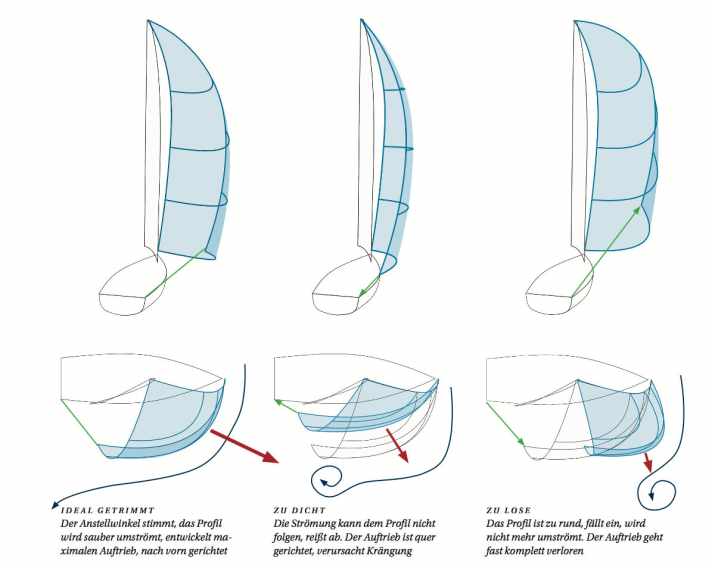 IDEAL GETRIMMT
Der Anstellwinkel stimmt, das Profil wird sauber umströmt, entwickelt maximalen Auftrieb, nach vorn gerichtet

ZU DICHT
Die Strömung kann dem Profil nicht folgen, reißt ab. Der Auftrieb ist quer gerichtet, verursacht Krängung

ZU LOSE
Das Profil ist zu rund, fällt ein, wird nicht mehr umströmt. Der Auftrieb geht fast komplett verloren