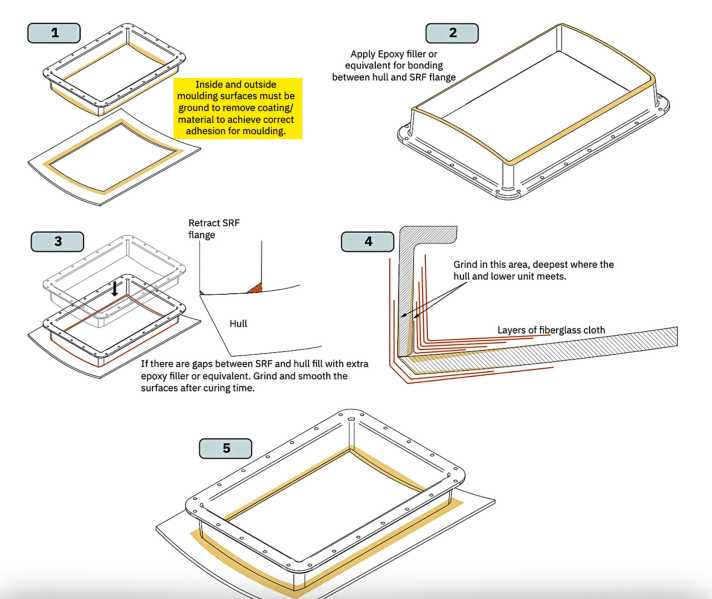 1

Inside and outside moulding surfaces must be ground to remove coating/ material to achieve correct adhesion for moulding.

2

Apply Epoxy filler or equivalent for bonding between hull and SRF flange

3

Retract SRF flange

Hull

If there are gaps between SRF and hull fill with extra epoxy filler or equivalent. Grind and smooth the surfaces after curing time.

4

Grind in this area, deepest where the hull and lower unit meets.

Layers of fiberglass cloth

5