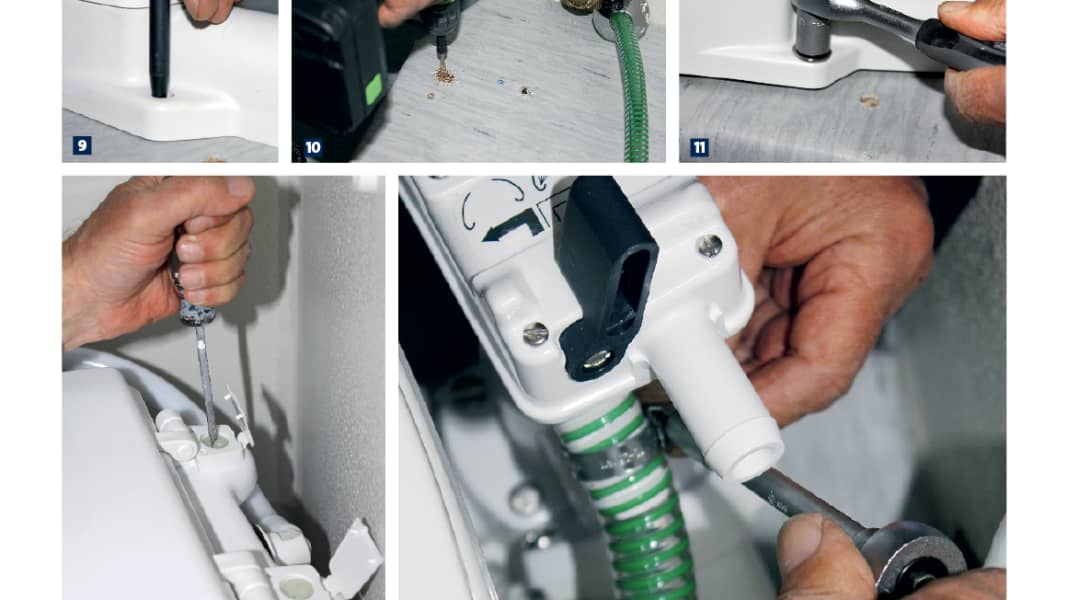 9

10

11