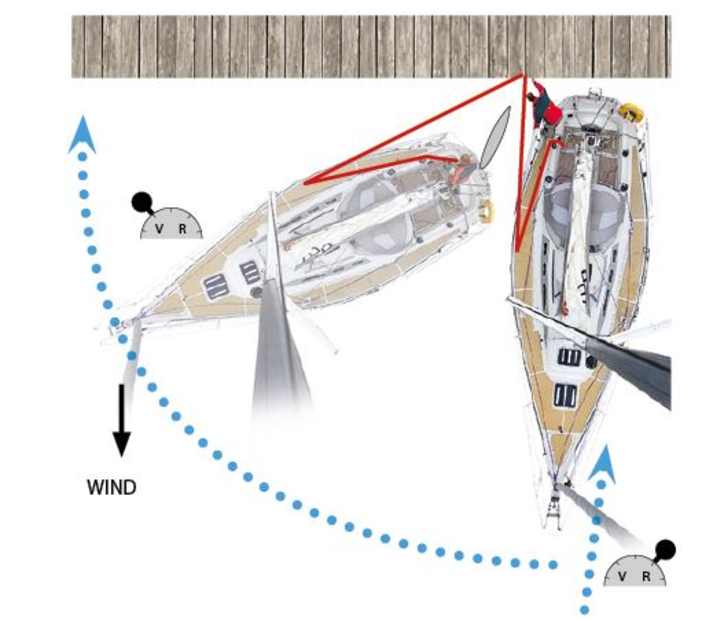 V R

WIND

V R