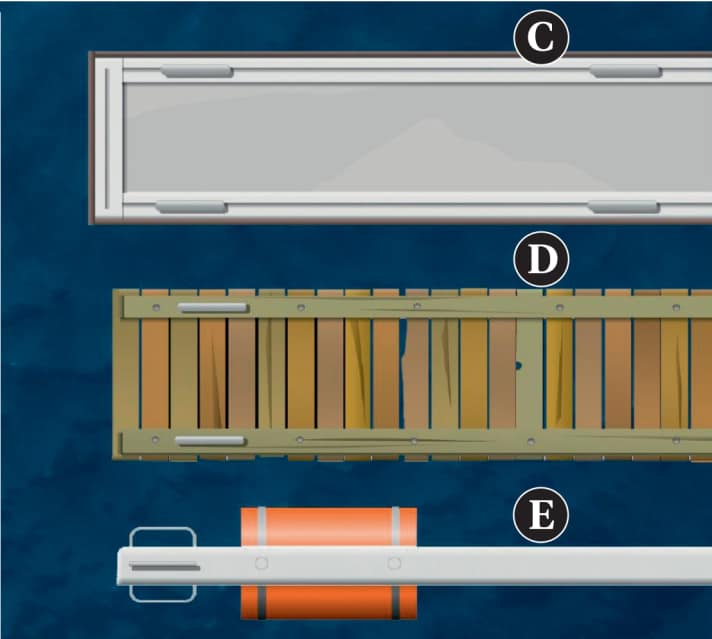 C

D

E