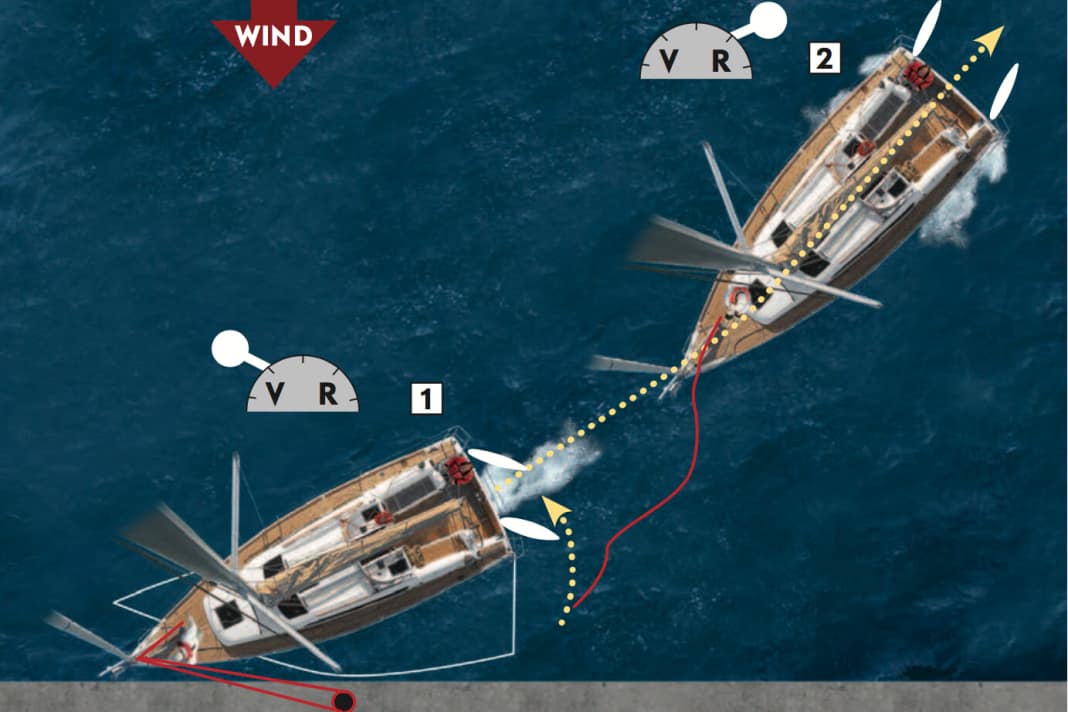 WIND

V R

2

V R

1