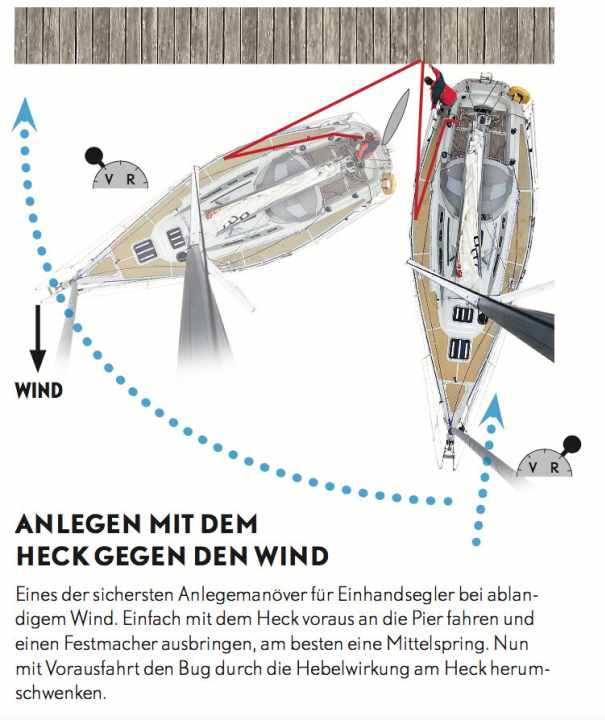 V R

WIND

V R

ANLEGEN MIT DEM HECK GEGEN DEN WIND

Eines der sichersten Anlegemanöver für Einhandsegler bei ablandigem Wind. Einfach mit dem Heck voraus an die Pier fahren und einen Festmacher ausbringen, am besten eine Mittelspring. Nun mit Vorausfahrt den Bug durch die Hebelwirkung am Heck herumschwenken.