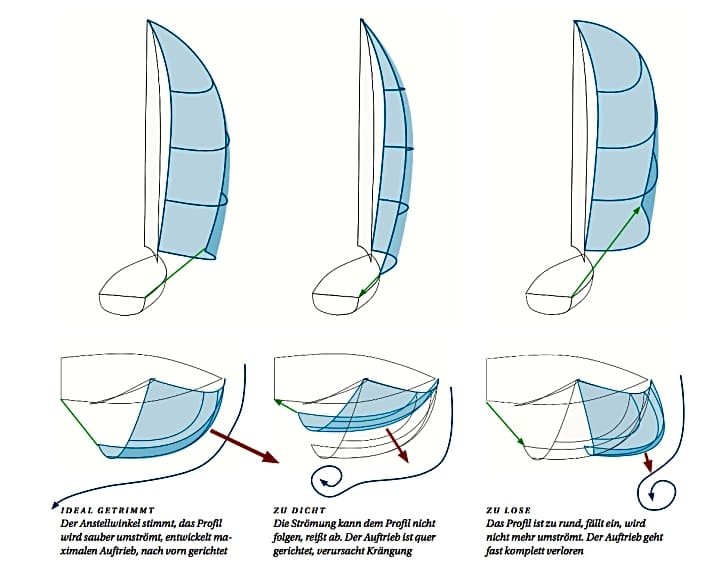 IDEAL GETRIMMT
Der Anstellwinkel stimmt, das Profil wird sauber umströmt, entwickelt maximalen Auftrieb, nach vorn gerichtet

ZU DICHT
Die Strömung kann dem Profil nicht folgen, reißt ab. Der Auftrieb ist quer gerichtet, verursacht Krängung

ZU LOSE
Das Profil ist zu rund, fällt ein, wird nicht mehr umströmt. Der Auftrieb geht fast komplett verloren