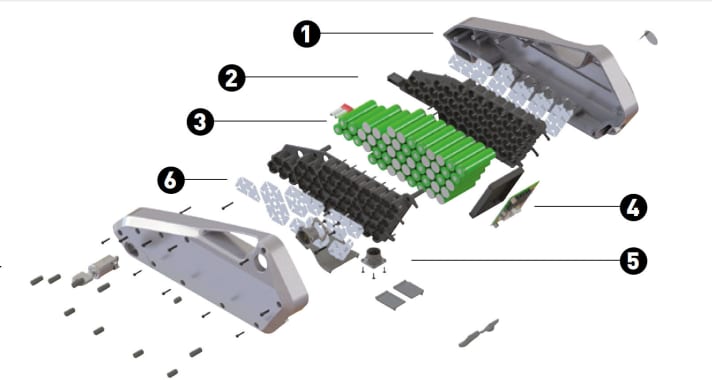 1
2
3
6
4
5