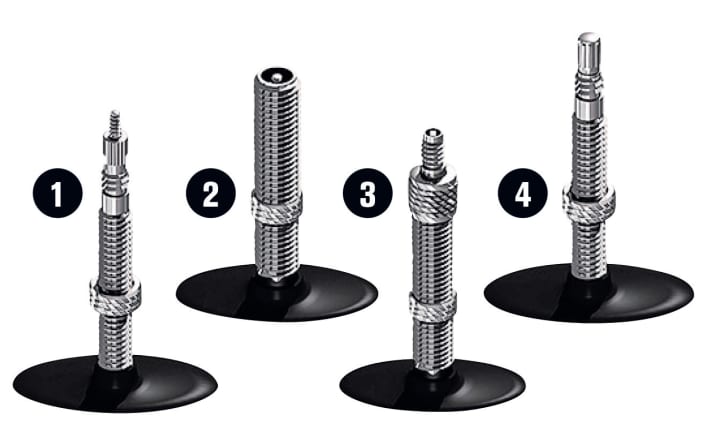 1
2
3
4