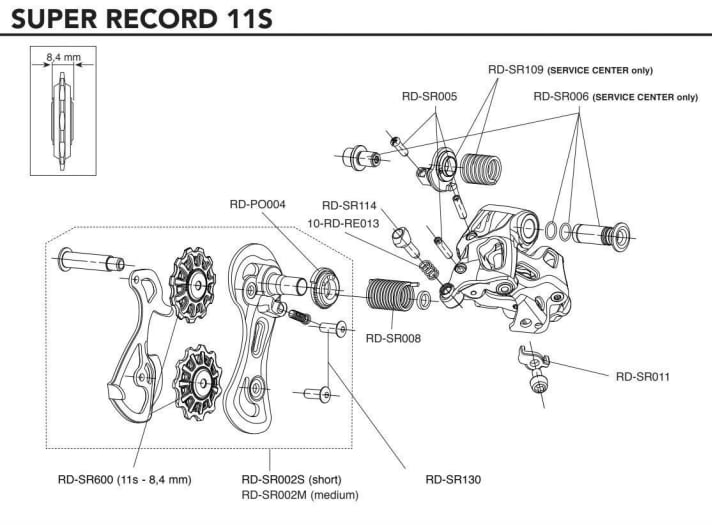 SUPER RECORD 11S

8,4 mm

RD-SR109 (SERVICE CENTER only)

RD-SR005

RD-SR006 (SERVICE CENTER only)

RD-PO004

RD-SR114

10-RD-RE013

RD-SR008

RD-SR011

RD-SR600 (11s - 8,4 mm)

RD-SR002S (short)
RD-SR002M (medium)

RD-SR130