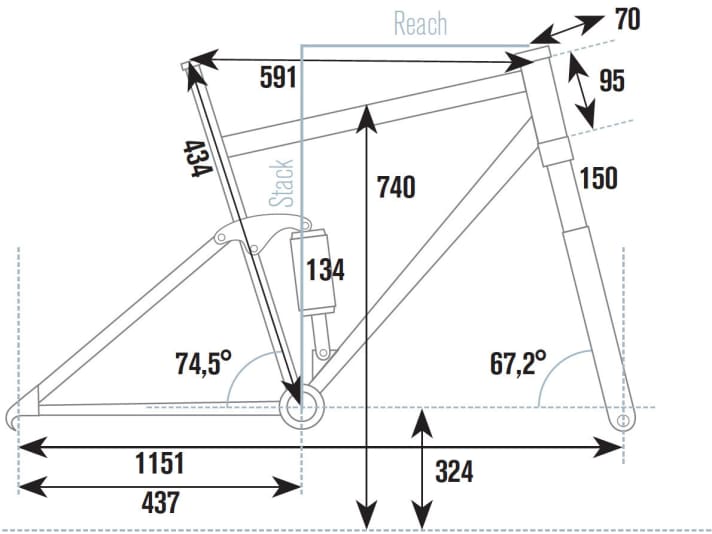 Reach
70
591
95
434
Stack
740
150
134
74,5°
67,2°
1151
324
437