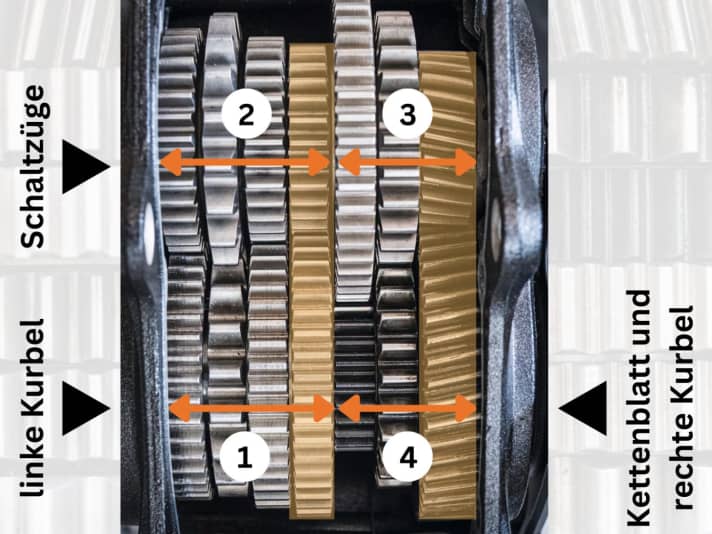 Schaltzüge

linke Kurbel

2

3

1

4

Kettenblatt und rechte Kurbel