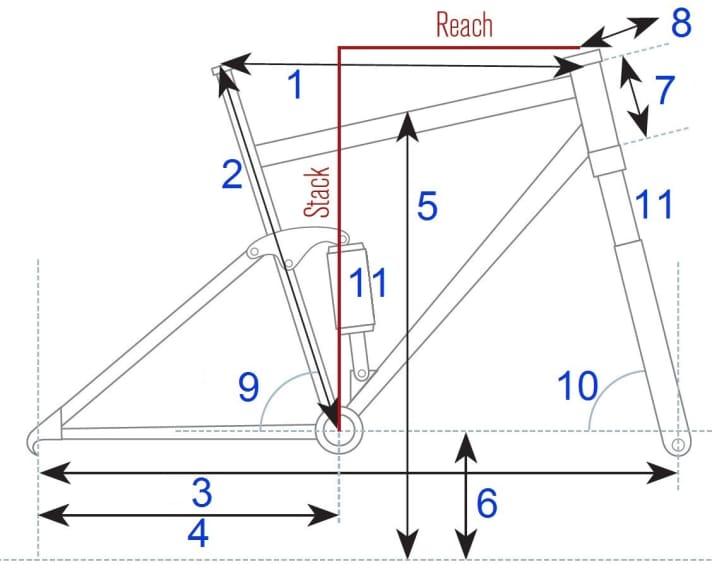 Reach
8
1
7
2
Stack
5
11
11
9
10
3
6
4