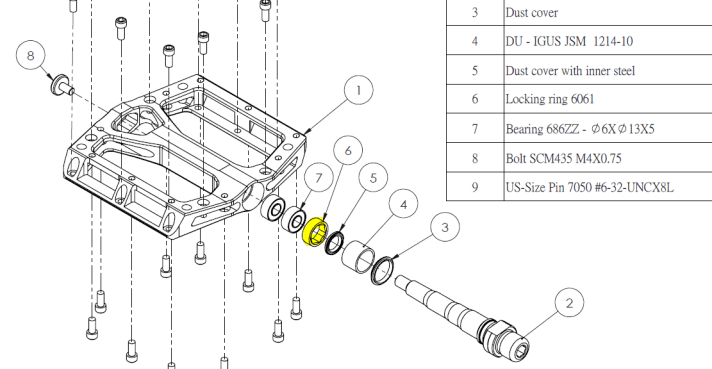 8

1

6

7

5

4

3

2

| 3 | Dust cover |
|---|---|
| 4 | DU - IGUS JSM 1214-10 |
| 5 | Dust cover with inner steel |
| 6 | Locking ring 6061 |
| 7 | Bearing 686ZZ - $\phi$6X$\phi$13X5 |
| 8 | Bolt SCM435 M4X0.75 |
| 9 | US-Size Pin 7050 #6-32-UNCX8L |