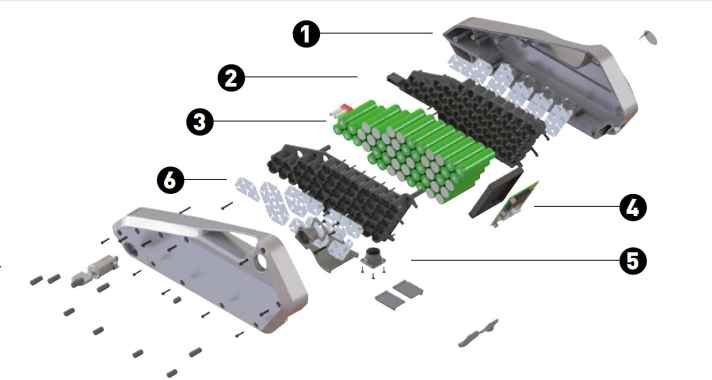 1
2
3
6
4
5