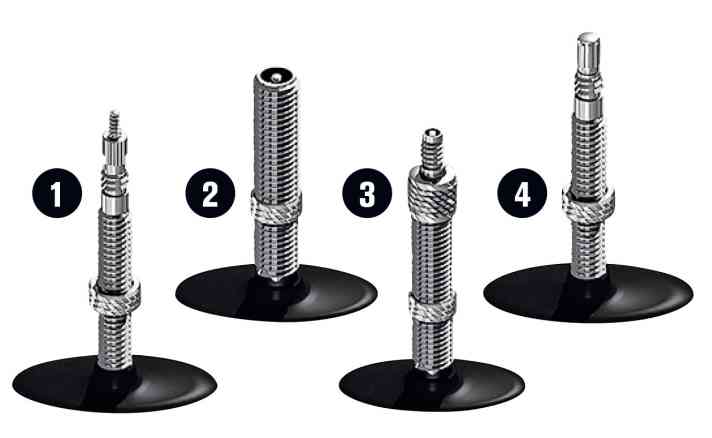 1
2
3
4