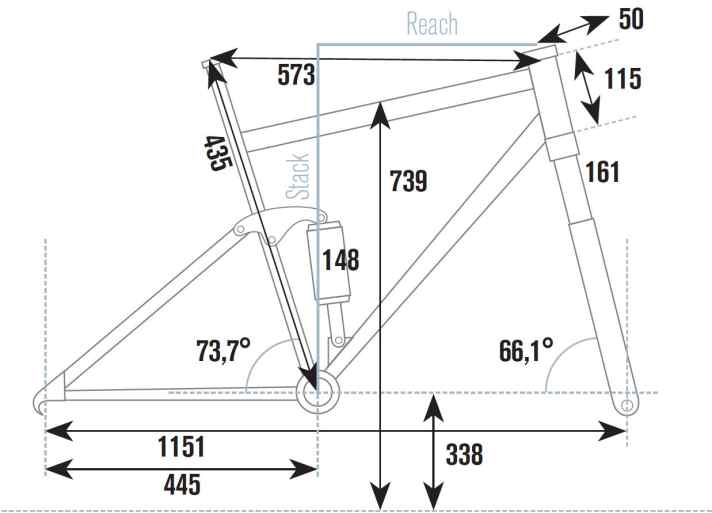 Reach
50
573
115
435
Stack
739
161
148
73,7°
66,1°
1151
338
445