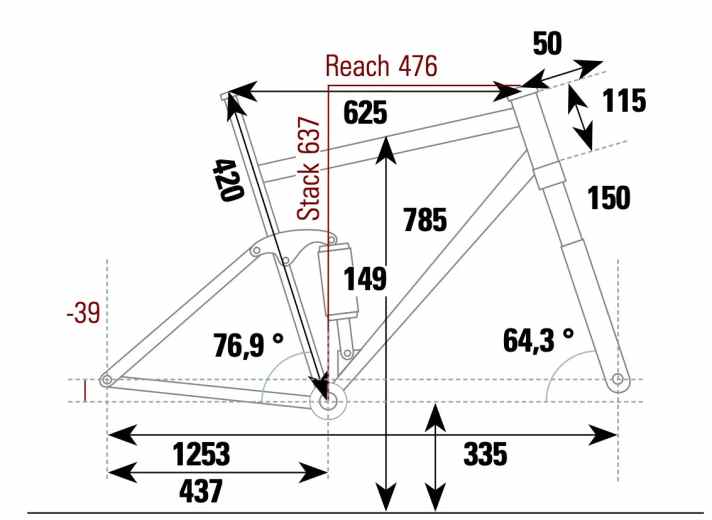 50
Reach 476
115
625
Stack 637
420
150
785
149
-39
76,9 °
64,3 °
1253
335
437