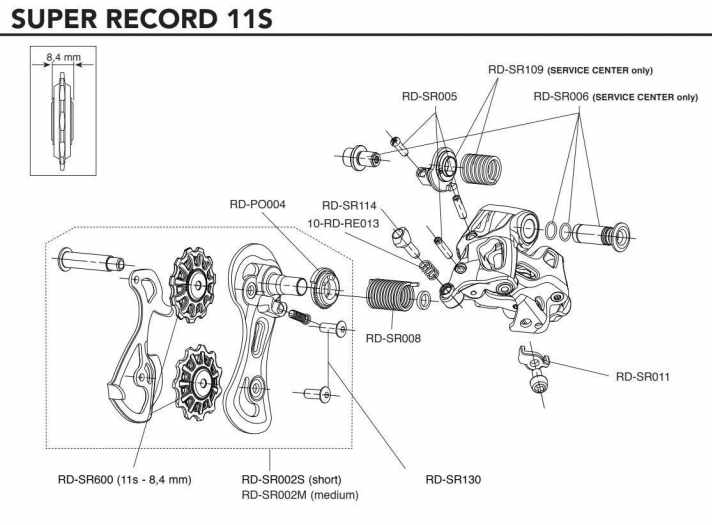 SUPER RECORD 11S

8,4 mm

RD-SR109 (SERVICE CENTER only)

RD-SR005

RD-SR006 (SERVICE CENTER only)

RD-PO004

RD-SR114

10-RD-RE013

RD-SR008

RD-SR011

RD-SR600 (11s - 8,4 mm)

RD-SR002S (short)
RD-SR002M (medium)

RD-SR130