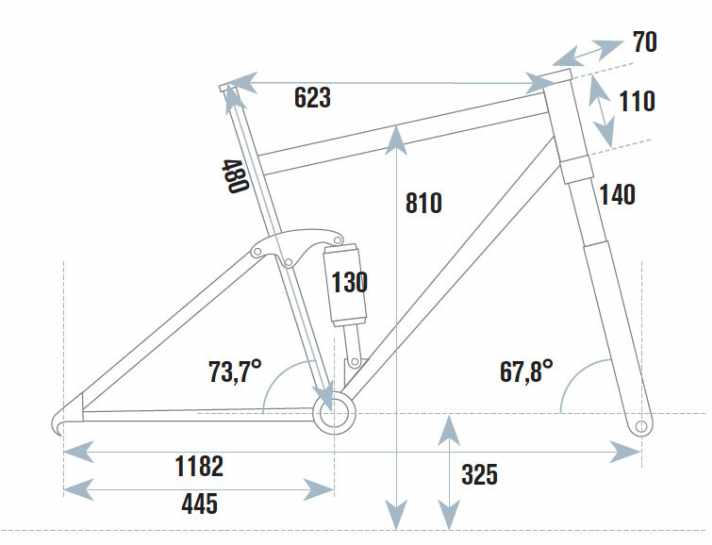 70
623
110
480
810
140
130
73,7°
67,8°
1182
325
445