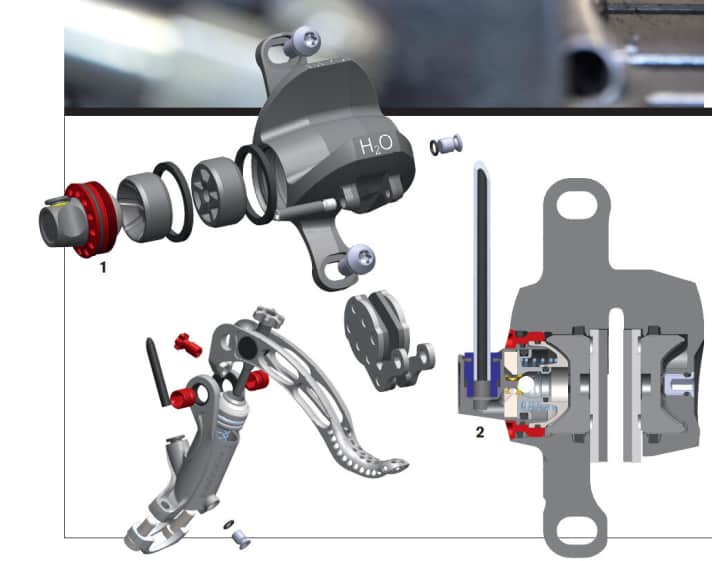 $H_2O$

1

2